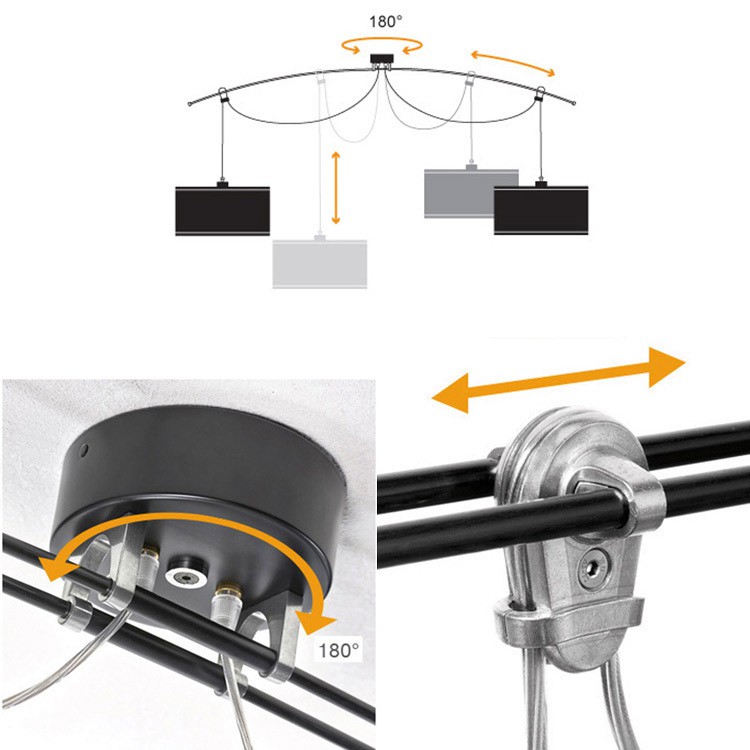 180°

180°